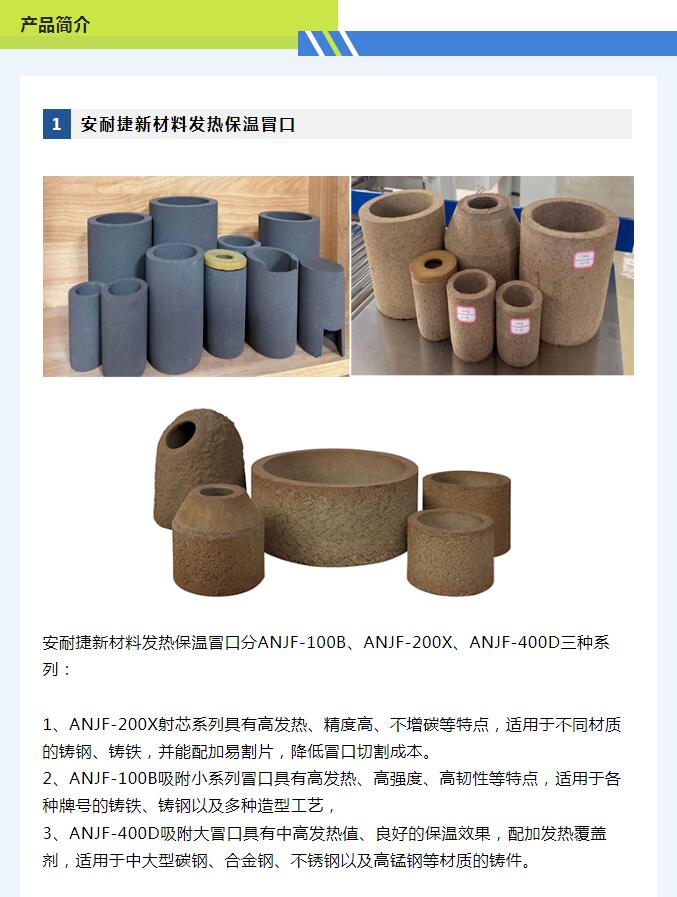 产品简介

1 安耐捷新材料发热保温冒口

安耐捷新材料发热保温冒口分ANJF-100B、ANJF-200X、ANJF-400D三种系列：

1、ANJF-200X射芯系列具有高发热、精度高、不增碳等特点，适用于不同材质的铸钢、铸铁，并能配加易割片，降低冒口切割成本。
2、ANJF-100B吸附小系列冒口具有高发热、高强度、高韧性等特点，适用于各种牌号的铸铁、铸钢以及多种造型工艺，
3、ANJF-400D吸附大冒口具有中高发热值、良好的保温效果，配加发热覆盖剂，适用于中大型碳钢、合金钢、不锈钢以及高锰钢等材质的铸件。